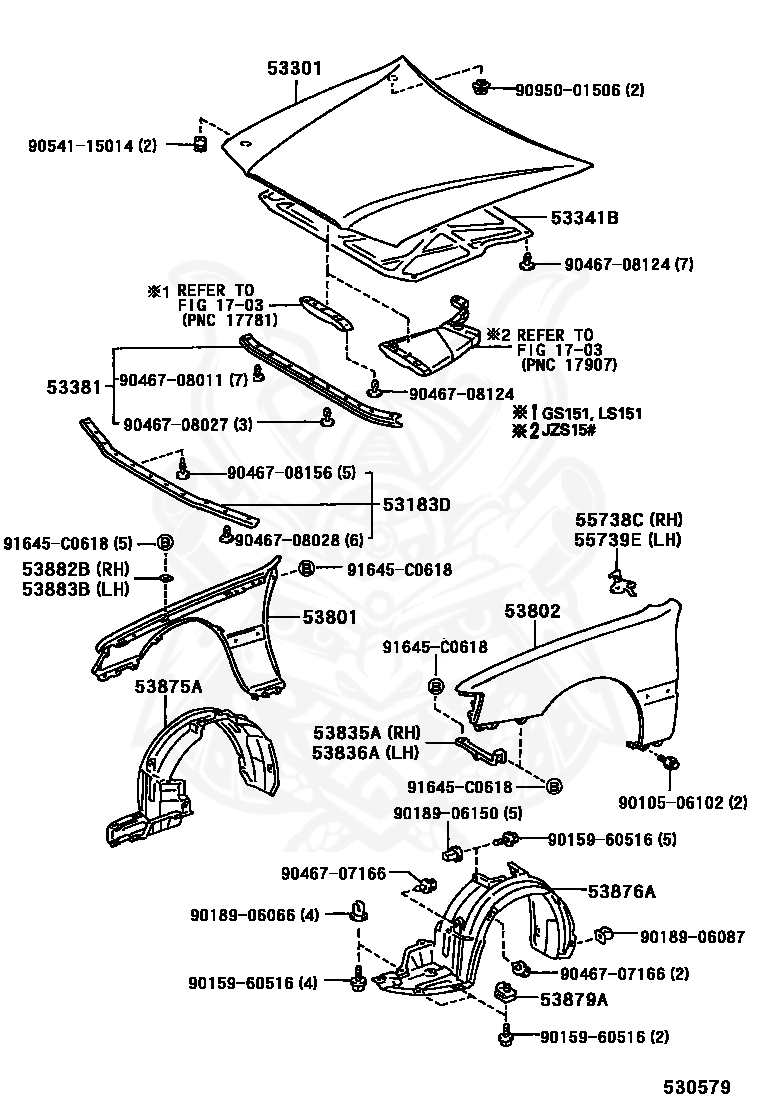 53301
90950-01506 (2)
90541-15014 (2)
53341B
90467-08124 (7)
※1 REFER TO FIG 17-03 (PNC 17781)
※2 REFER TO FIG 17-03 (PNC 17907)
53381
90467-08011 (7)
90467-08124
90467-08027 (3)
※1 GS151, LS151
※2 JZS15#
90467-08156 (5)
53183D
90467-08028 (6)
91645-C0618 (5)
53882B (RH)
53883B (LH)
91645-C0618
55738C (RH)
55739E (LH)
53801
53802
91645-C0618
53875A
53835A (RH)
53836A (LH)
91645-C0618
90105-06102 (2)
90189-06150 (5)
90159-60516 (5)
90467-07166
53876A
90189-06066 (4)
90189-06087
90467-07166 (2)
90159-60516 (4)
53879A
90159-60516 (2)
530579